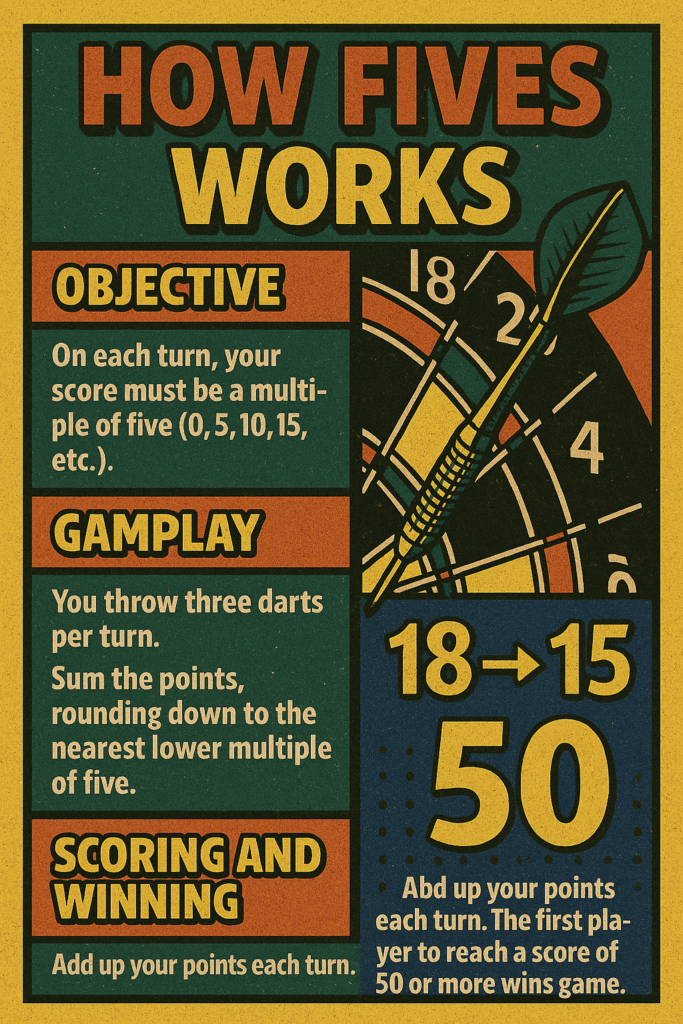 HOW FIVES WORKS

OBJECTIVE

On each turn, your score must be a multiple of five (0, 5, 10, 15, etc.).

GAMPLAY

You throw three darts per turn.

Sum the points, rounding down to the nearest lower multiple of five.

SCORING AND WINNING

Add up your points each turn.

18 2 4

18→15

50

Abd up your points each turn. The first player to reach a score of 50 or more wins game.