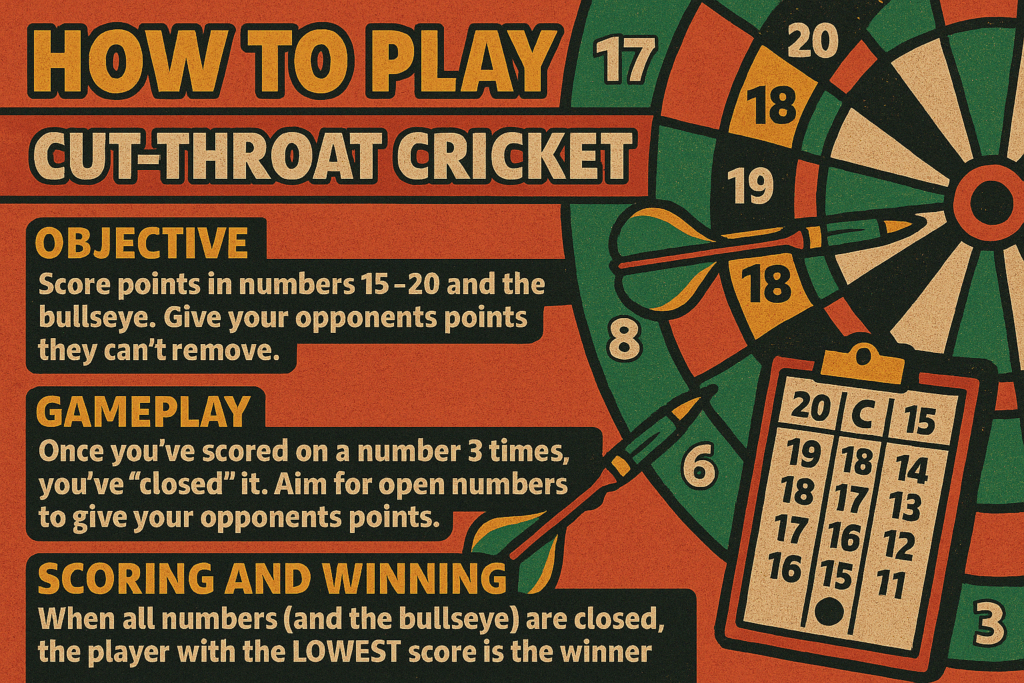 HOW TO PLAY

CUT-THROAT CRICKET

OBJECTIVE
Score points in numbers 15–20 and the bullseye. Give your opponents points they can't remove.

GAMEPLAY
Once you've scored on a number 3 times, you've "closed" it. Aim for open numbers to give your opponents points.

SCORING AND WINNING
When all numbers (and the bullseye) are closed, the player with the LOWEST score is the winner

17
20
18
19
18
8
6
3

| 20 | C | 15 |
|---|---|---|
| 19 | 18 | 14 |
| 18 | 17 | 13 |
| 17 | 16 | 12 |
| 16 | 15 | 11 |