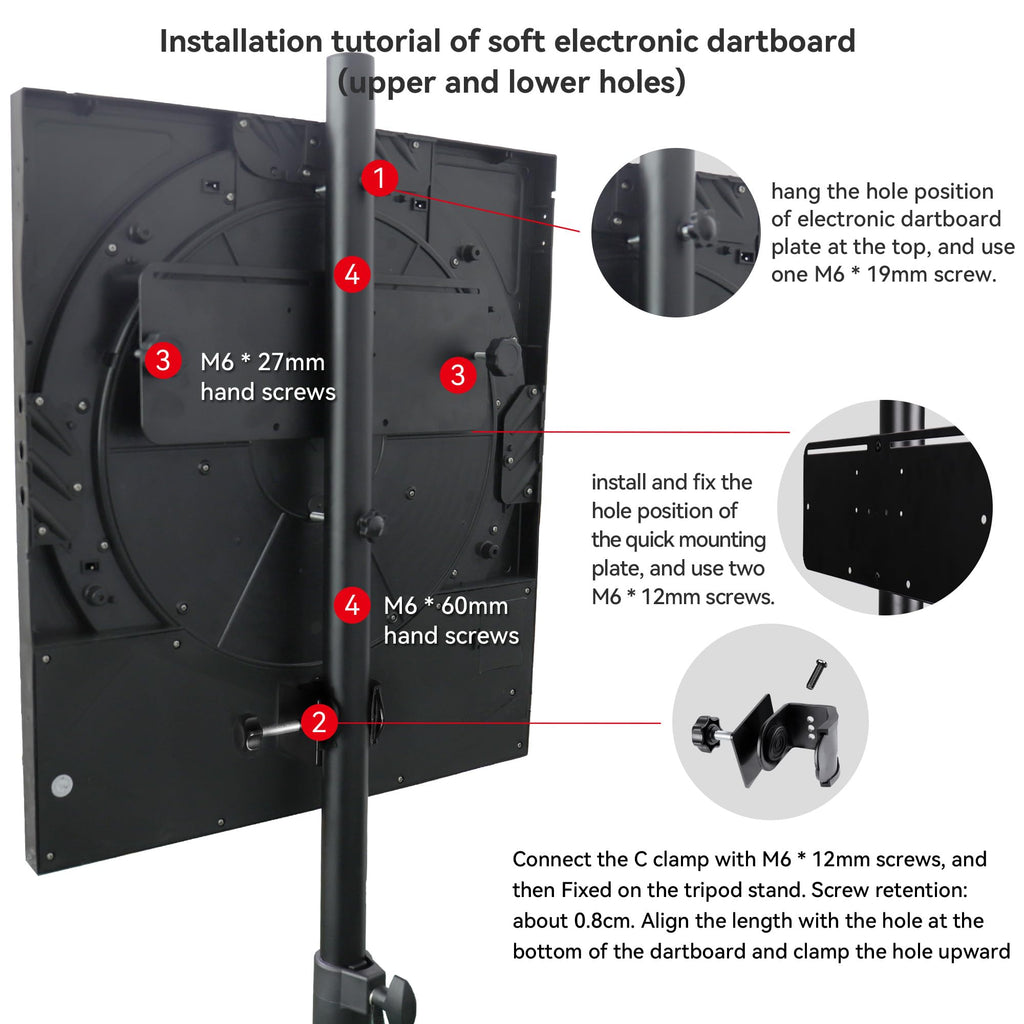 Installation tutorial of soft electronic dartboard (upper and lower holes)

1

hang the hole position of electronic dartboard plate at the top, and use one M6 * 19mm screw.

4

3 M6 * 27mm hand screws

3

install and fix the hole position of the quick mounting plate, and use two M6 * 12mm screws.

4 M6 * 60mm hand screws

2

Connect the C clamp with M6 * 12mm screws, and then Fixed on the tripod stand. Screw retention: about 0.8cm. Align the length with the hole at the bottom of the dartboard and clamp the hole upward