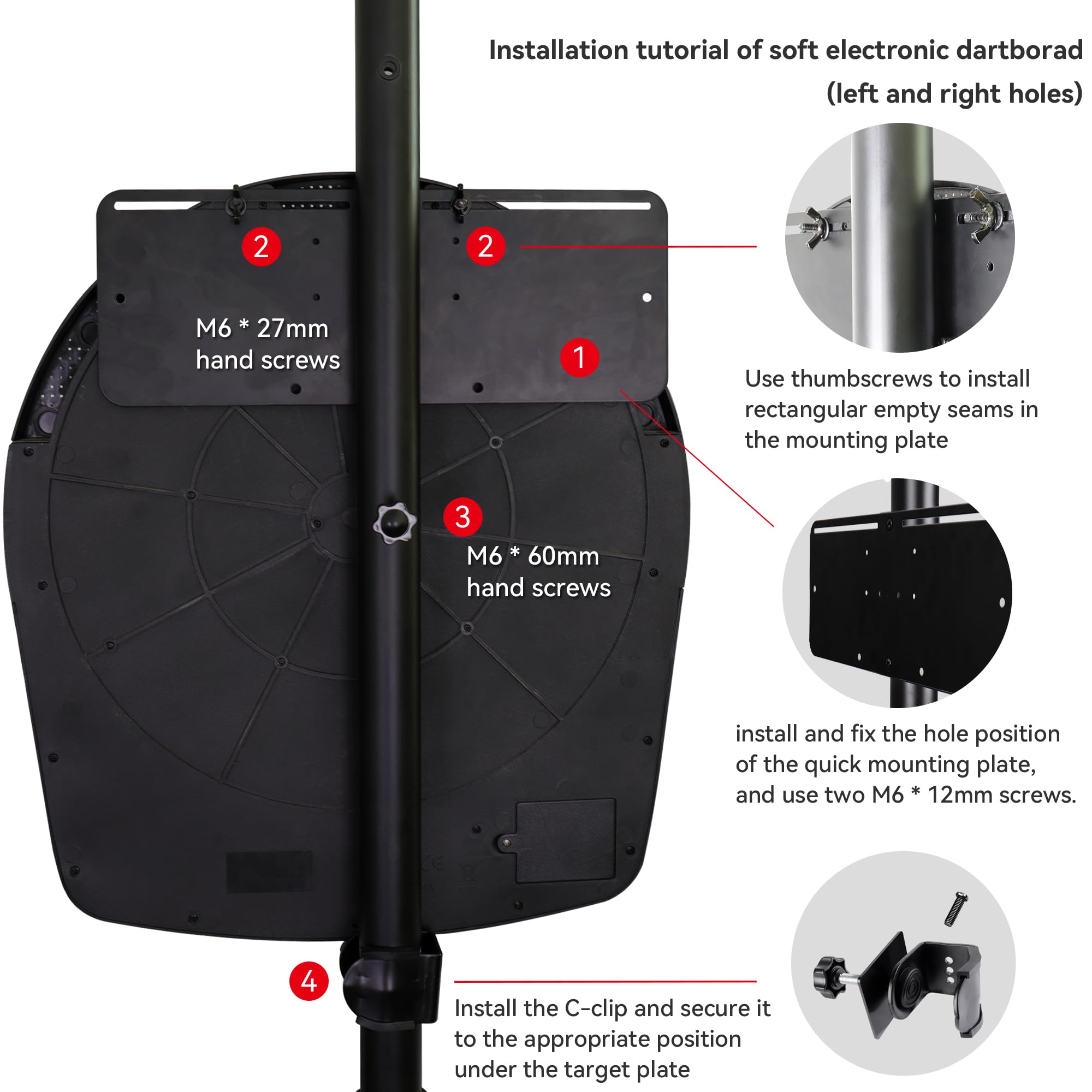 Installation tutorial of soft electronic dartborad
(left and right holes)

2

2

M6 * 27mm
hand screws

1

Use thumbscrews to install rectangular empty seams in the mounting plate

3

M6 * 60mm
hand screws

install and fix the hole position of the quick mounting plate, and use two M6 * 12mm screws.

4

Install the C-clip and secure it to the appropriate position under the target plate