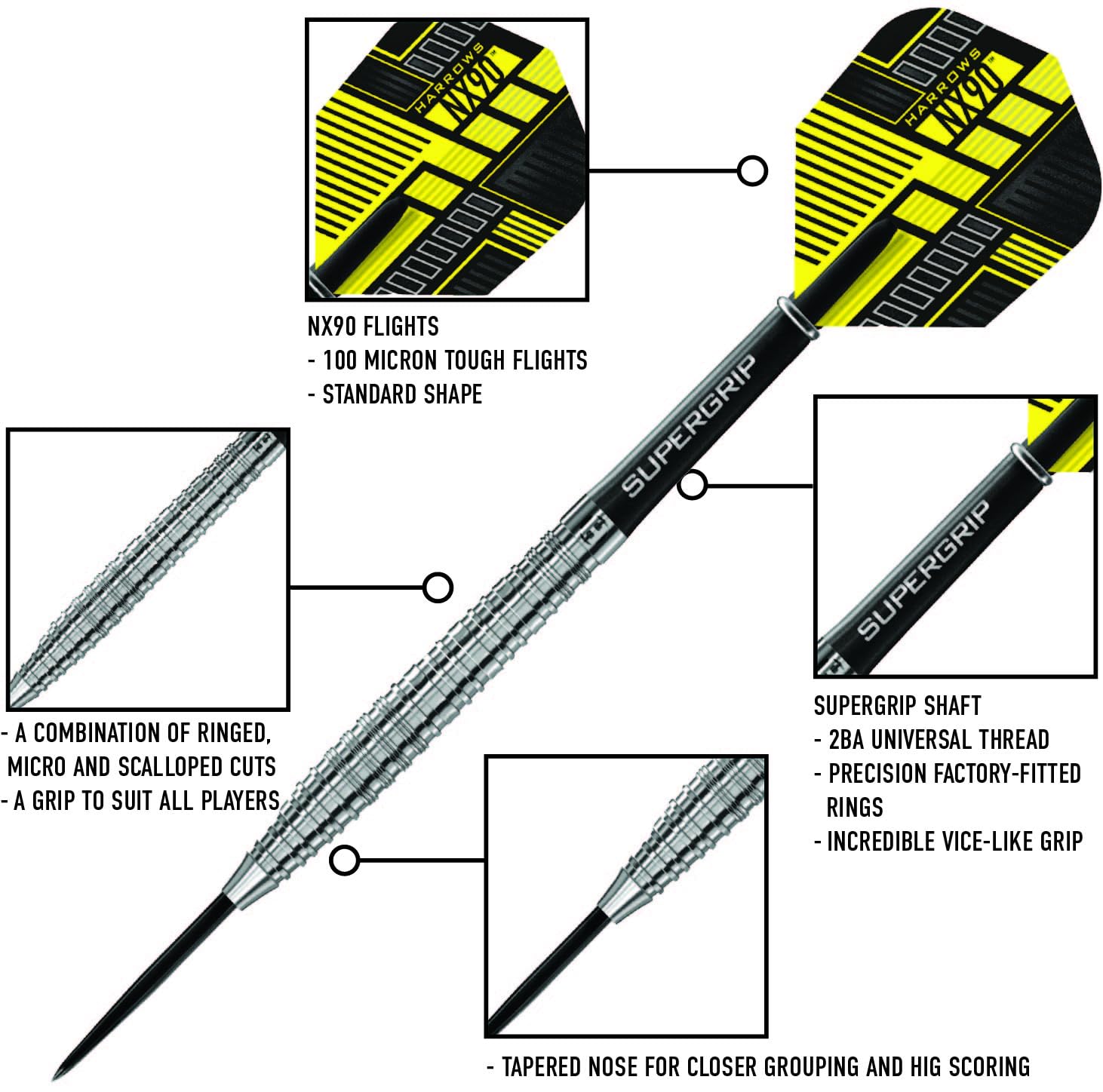 HARROWS NX90™

HARROWS NX90™

NX90 FLIGHTS
- 100 MICRON TOUGH FLIGHTS
- STANDARD SHAPE

SUPERGRIP

SUPERGRIP

- A COMBINATION OF RINGED, MICRO AND SCALLOPED CUTS
- A GRIP TO SUIT ALL PLAYERS

SUPERGRIP SHAFT
- 2BA UNIVERSAL THREAD
- PRECISION FACTORY-FITTED RINGS
- INCREDIBLE VICE-LIKE GRIP

- TAPERED NOSE FOR CLOSER GROUPING AND HIG SCORING