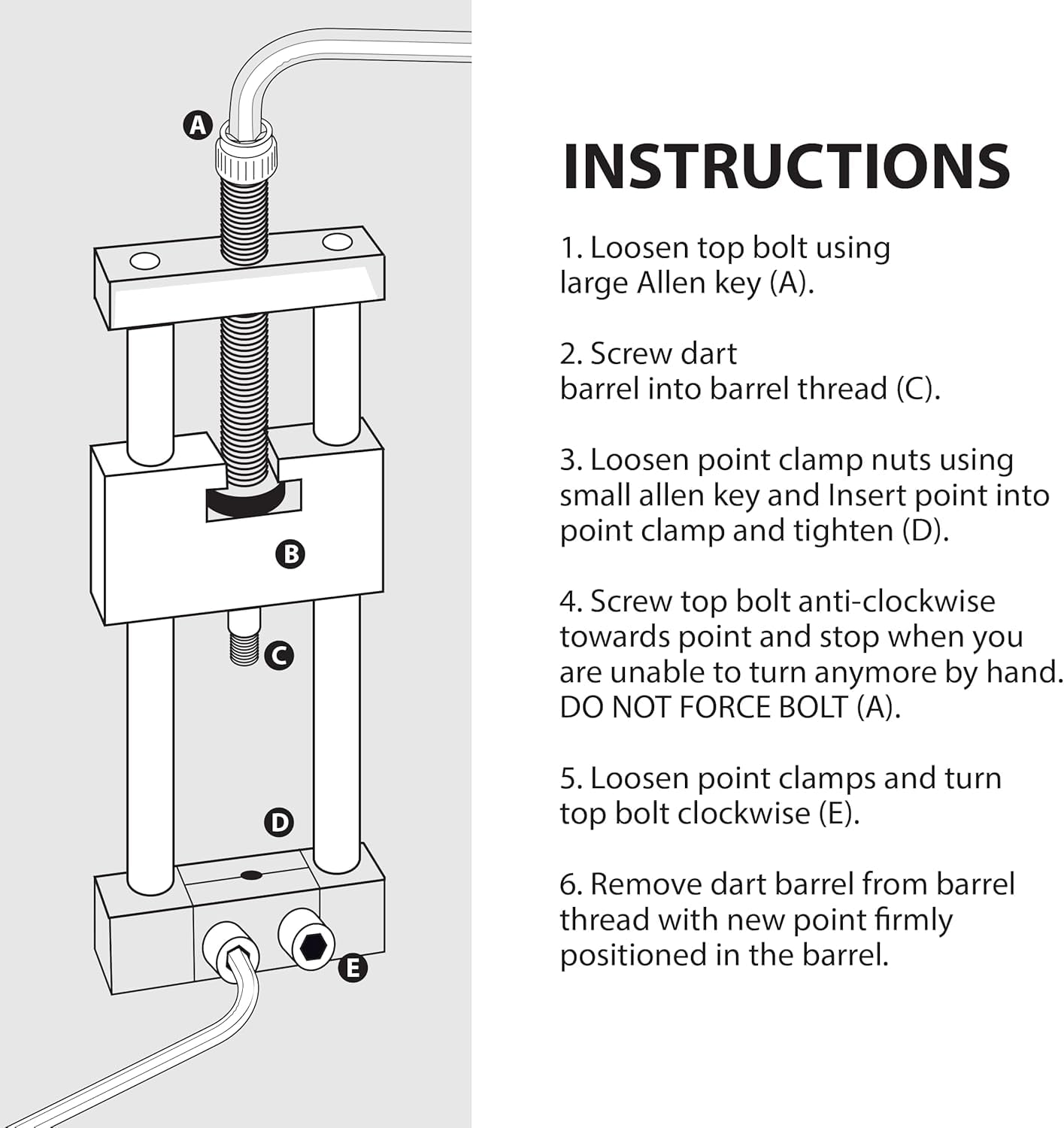 A

B

C

D

E

INSTRUCTIONS

1. Loosen top bolt using large Allen key (A).

2. Screw dart barrel into barrel thread (C).

3. Loosen point clamp nuts using small allen key and Insert point into point clamp and tighten (D).

4. Screw top bolt anti-clockwise towards point and stop when you are unable to turn anymore by hand. DO NOT FORCE BOLT (A).

5. Loosen point clamps and turn top bolt clockwise (E).

6. Remove dart barrel from barrel thread with new point firmly positioned in the barrel.