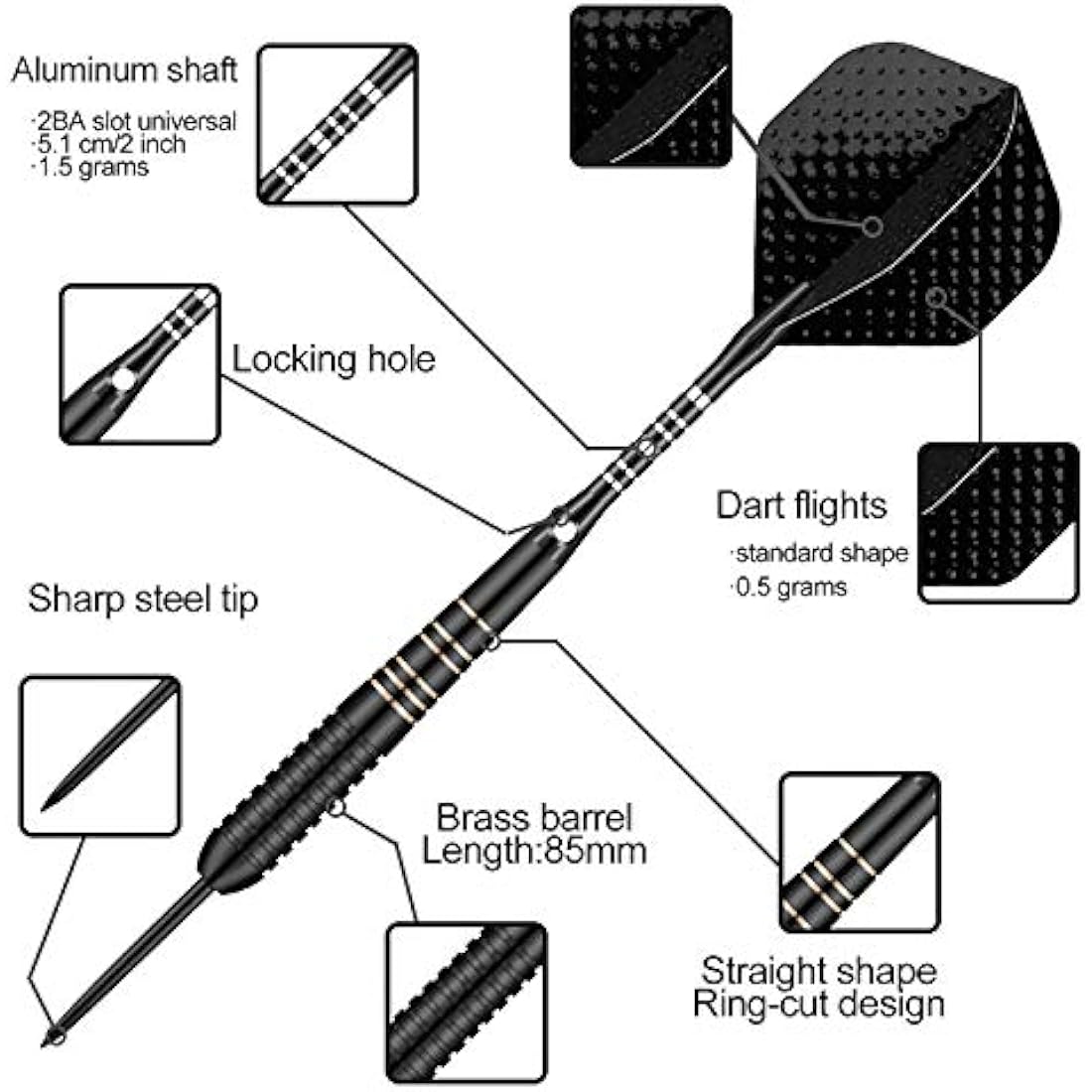 Aluminum shaft
·2BA slot universal
·5.1 cm/2 inch
·1.5 grams

Locking hole

Dart flights
·standard shape
·0.5 grams

Sharp steel tip

Brass barrel
Length:85mm

Straight shape
Ring-cut design